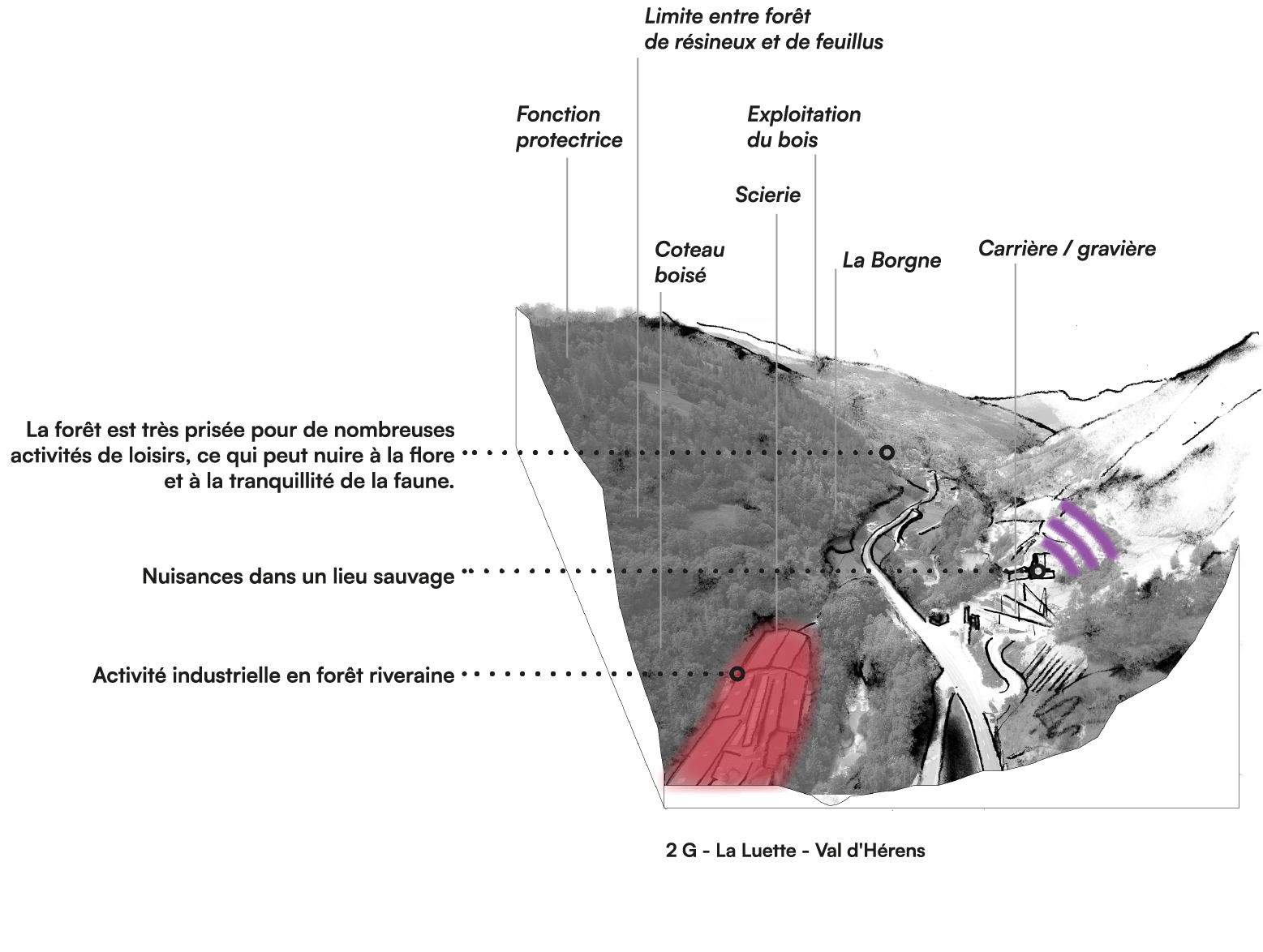 Limite entre forêt de résineux et de feuillus

Fonction protectrice

Exploitation du bois

Scierie

Coteau boisé

La Borgne

Carrière / gravière

La forêt est très prisée pour de nombreuses activités de loisirs, ce qui peut nuire à la flore et à la tranquillité de la faune.

Nuisances dans un lieu sauvage

Activité industrielle en forêt riveraine

2 G - La Luette - Val d'Hérens